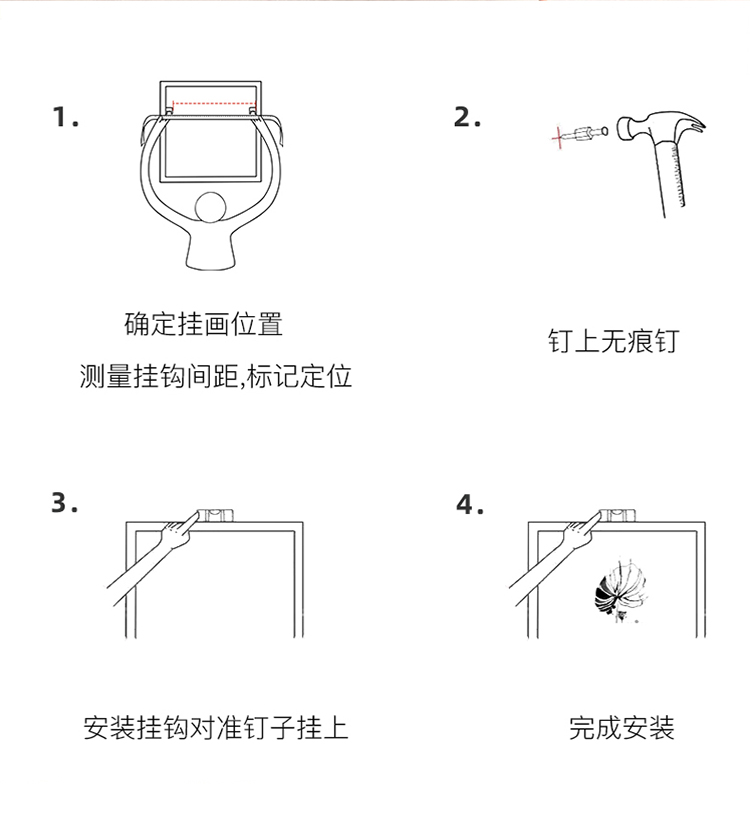 1.

确定挂画位置

测量挂钩间距,标记定位

2.

钉上无痕钉

3.

安装挂钩对准钉子挂上

4.

完成安装